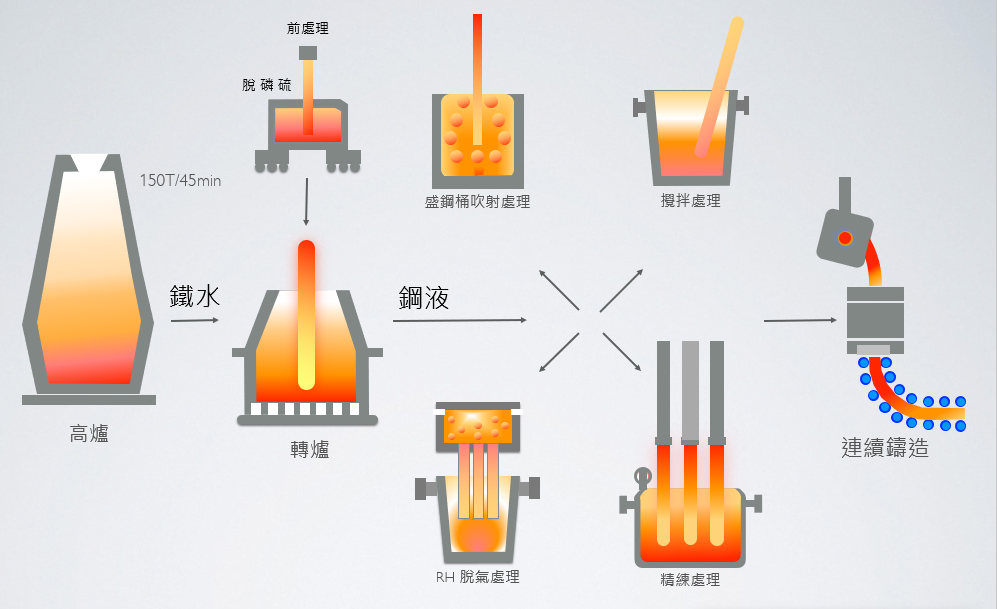 前處理

脫 磷 硫

150T/45min

盛鋼桶吹射處理

攪拌處理

鐵水

鋼液

高爐

轉爐

RH 脫氣處理

精練處理

連續鑄造